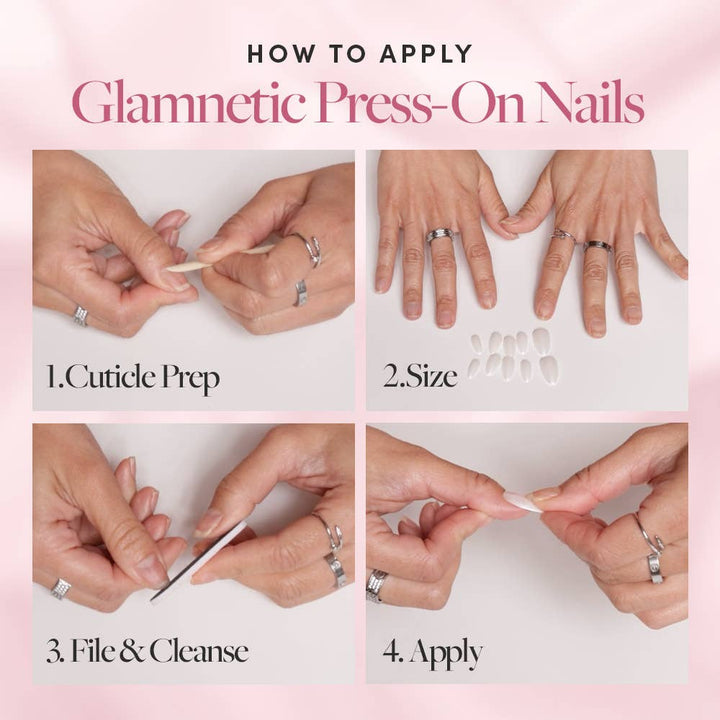 HOW TO APPLY
Glamnetic Press-On Nails

1.Cuticle Prep

2.Size

3. File & Cleanse

4. Apply